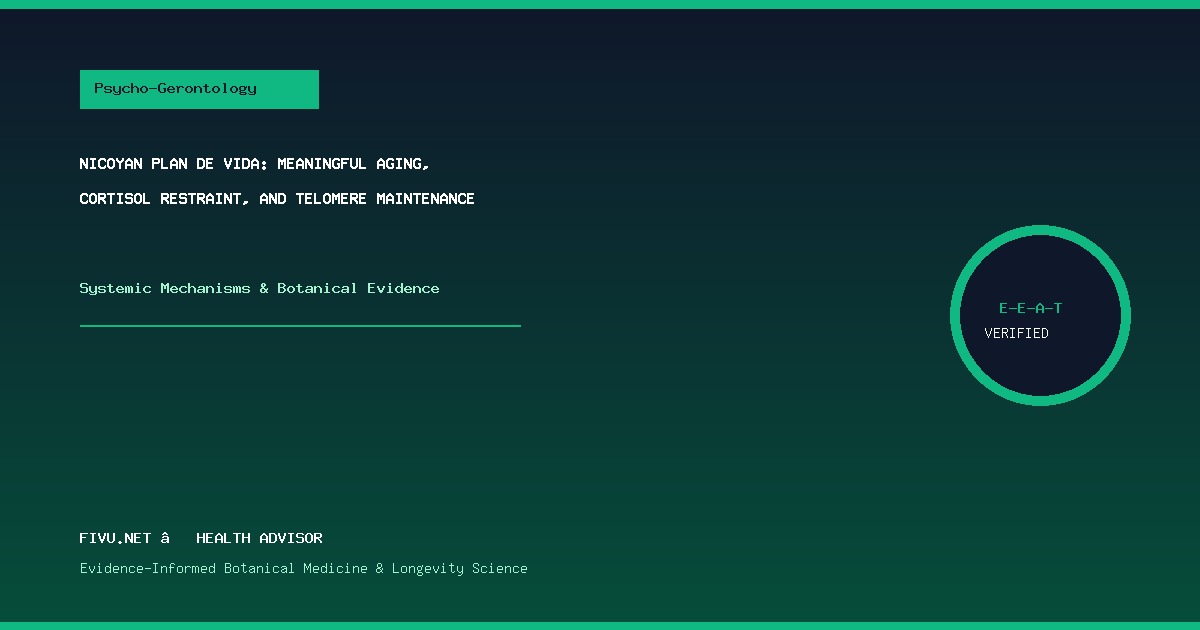 Psycho-Gerontology

NICOYAN PLAN DE VIDA: MEANINGFUL AGING,
CORTISOL RESTRAINT, AND TELOMERE MAINTENANCE

Systemic Mechanisms & Botanical Evidence

E-E-A-T
VERIFIED

FIVU.NET â HEALTH ADVISOR

Evidence-Informed Botanical Medicine & Longevity Science