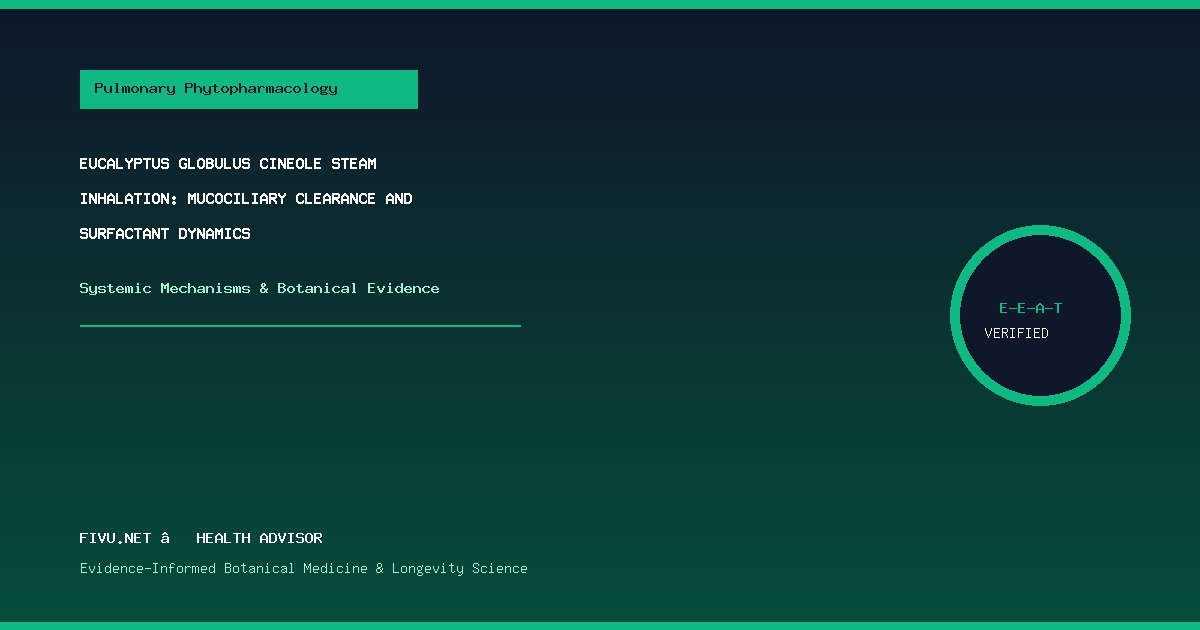 Pulmonary Phytopharmacology

EUCALYPTUS GLOBULUS CINEOLE STEAM INHALATION: MUCOCILIARY CLEARANCE AND SURFACTANT DYNAMICS

Systemic Mechanisms & Botanical Evidence

E-E-A-T
VERIFIED

FIVU.NET â HEALTH ADVISOR

Evidence-Informed Botanical Medicine & Longevity Science